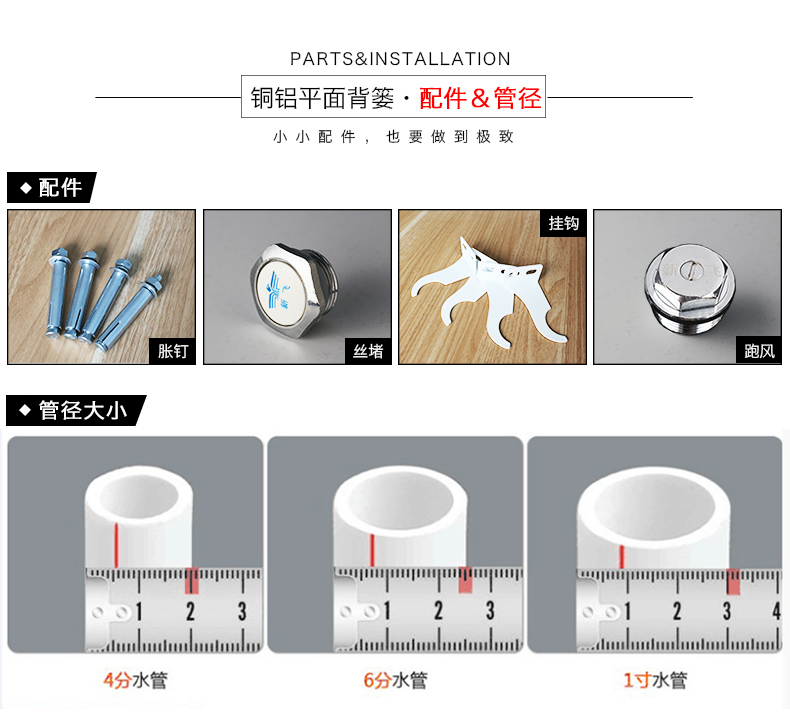 PARTS&INSTALLATION

铜铝平面背篓 · 配件＆管径

小小配件，也要做到极致

◆ 配件

胀钉

丝堵

挂钩

跑风

◆ 管径大小

1 2 3

1 2 3

1 2 3 4

4分水管

6分水管

1寸水管